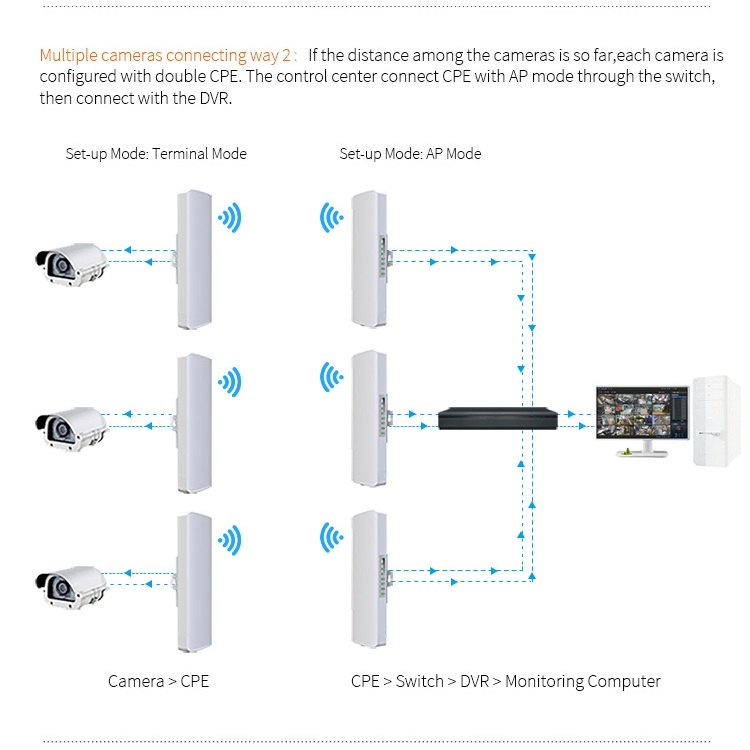 Multiple cameras connecting way 2： If the distance among the cameras is so far,each camera is configured with double CPE. The control center connect CPE with AP mode through the switch, then connect with the DVR.

Set-up Mode: Terminal Mode

Set-up Mode: AP Mode

Camera > CPE

CPE > Switch > DVR > Monitoring Computer