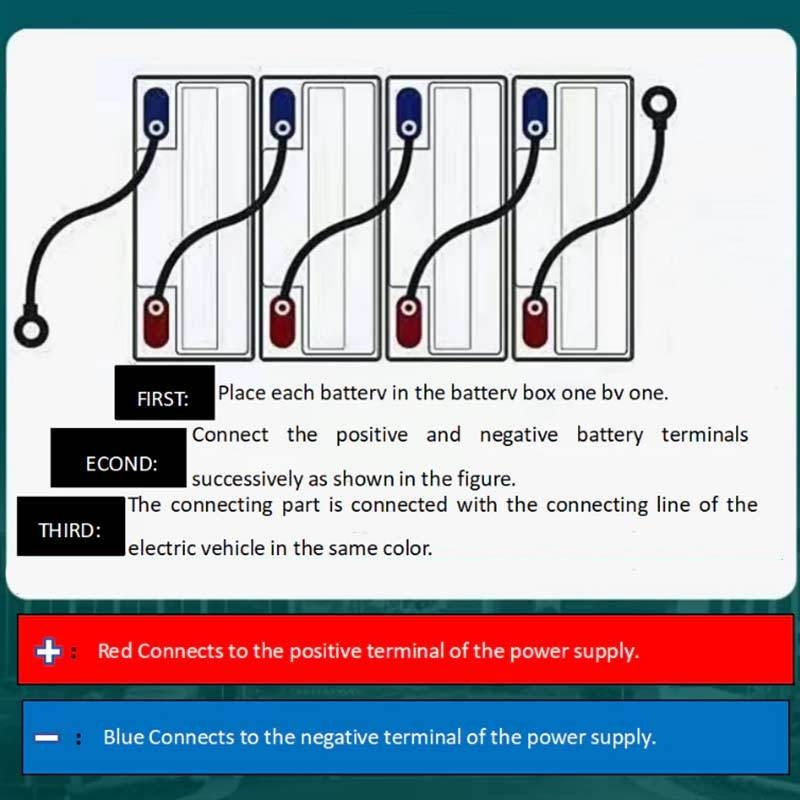 FIRST: Place each batterv in the batterv box one bv one.

ECOND: Connect the positive and negative battery terminals successively as shown in the figure.

THIRD: The connecting part is connected with the connecting line of the electric vehicle in the same color.

+ : Red Connects to the positive terminal of the power supply.

− : Blue Connects to the negative terminal of the power supply.